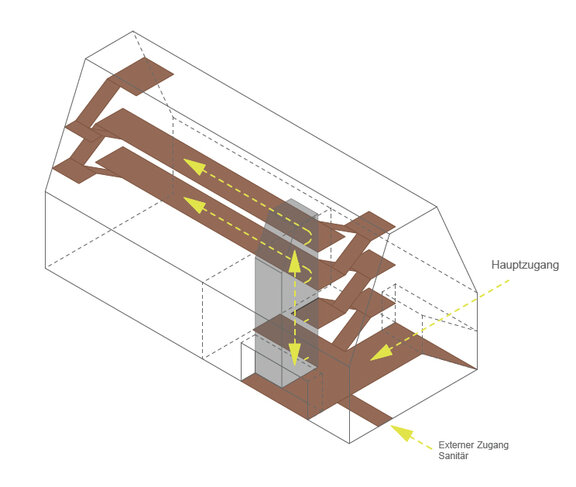 Hauptzugang

Externer Zugang
Sanitär